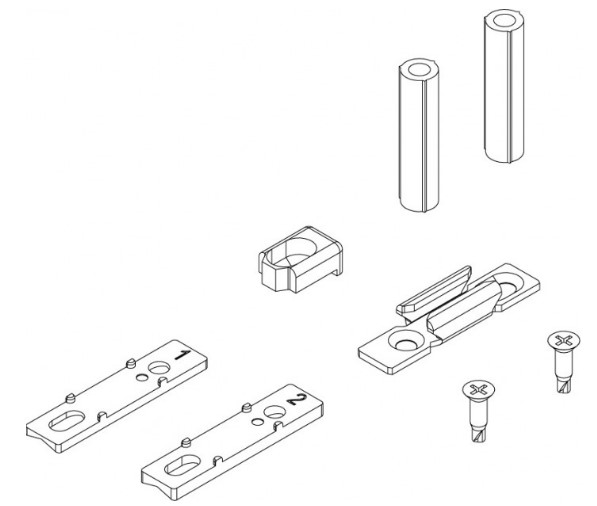 1
2